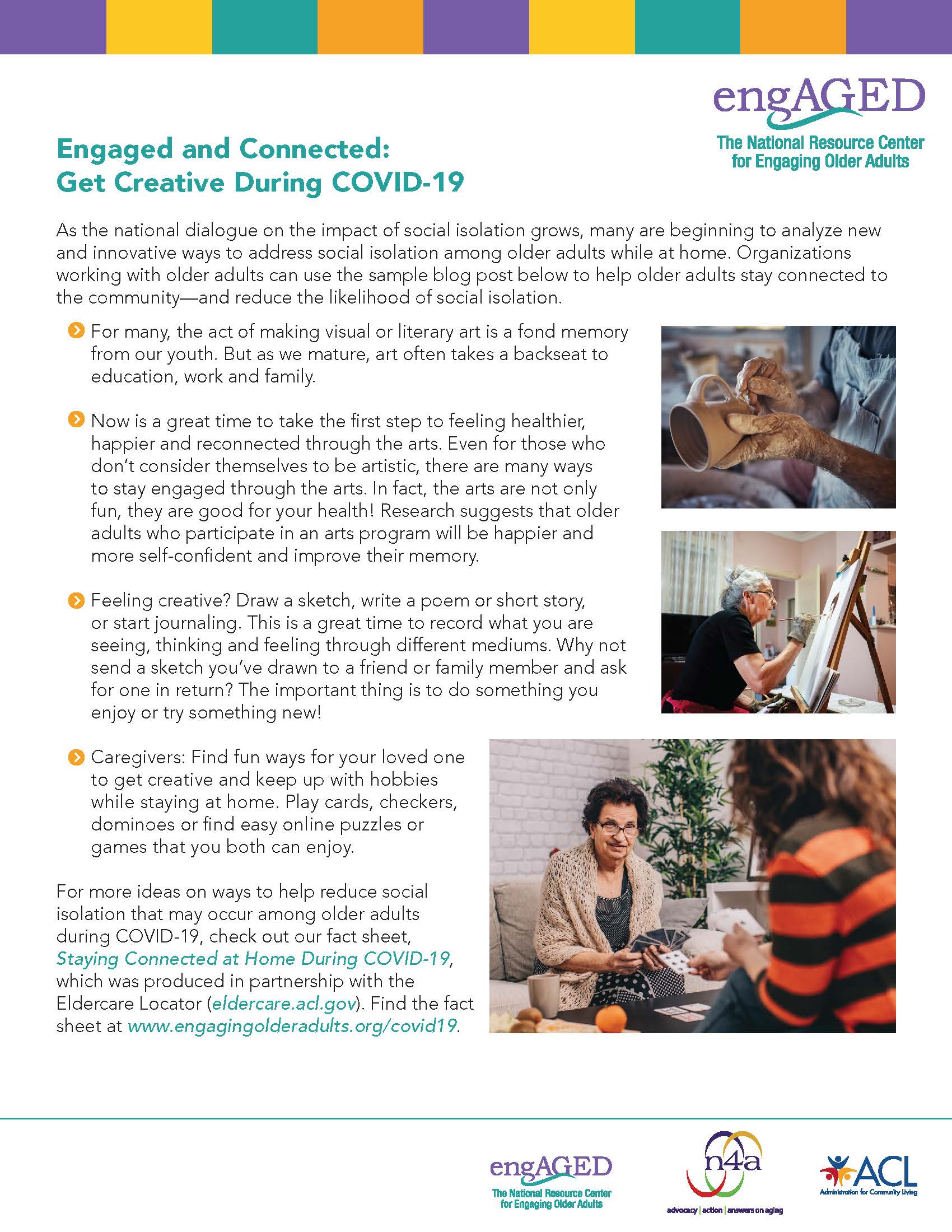 engAGED
The National Resource Center for Engaging Older Adults

Engaged and Connected:
Get Creative During COVID-19

As the national dialogue on the impact of social isolation grows, many are beginning to analyze new and innovative ways to address social isolation among older adults while at home. Organizations working with older adults can use the sample blog post below to help older adults stay connected to the community—and reduce the likelihood of social isolation.

For many, the act of making visual or literary art is a fond memory from our youth. But as we mature, art often takes a backseat to education, work and family.

Now is a great time to take the first step to feeling healthier, happier and reconnected through the arts. Even for those who don't consider themselves to be artistic, there are many ways to stay engaged through the arts. In fact, the arts are not only fun, they are good for your health! Research suggests that older adults who participate in an arts program will be happier and more self-confident and improve their memory.

Feeling creative? Draw a sketch, write a poem or short story, or start journaling. This is a great time to record what you are seeing, thinking and feeling through different mediums. Why not send a sketch you've drawn to a friend or family member and ask for one in return? The important thing is to do something you enjoy or try something new!

Caregivers: Find fun ways for your loved one to get creative and keep up with hobbies while staying at home. Play cards, checkers, dominoes or find easy online puzzles or games that you both can enjoy.

For more ideas on ways to help reduce social isolation that may occur among older adults during COVID-19, check out our fact sheet, Staying Connected at Home During COVID-19, which was produced in partnership with the Eldercare Locator (eldercare.acl.gov). Find the fact sheet at www.engagingolderadults.org/covid19.

engAGED
The National Resource Center for Engaging Older Adults

n4a
advocacy | action | answers on aging

ACL
Administration for Community Living